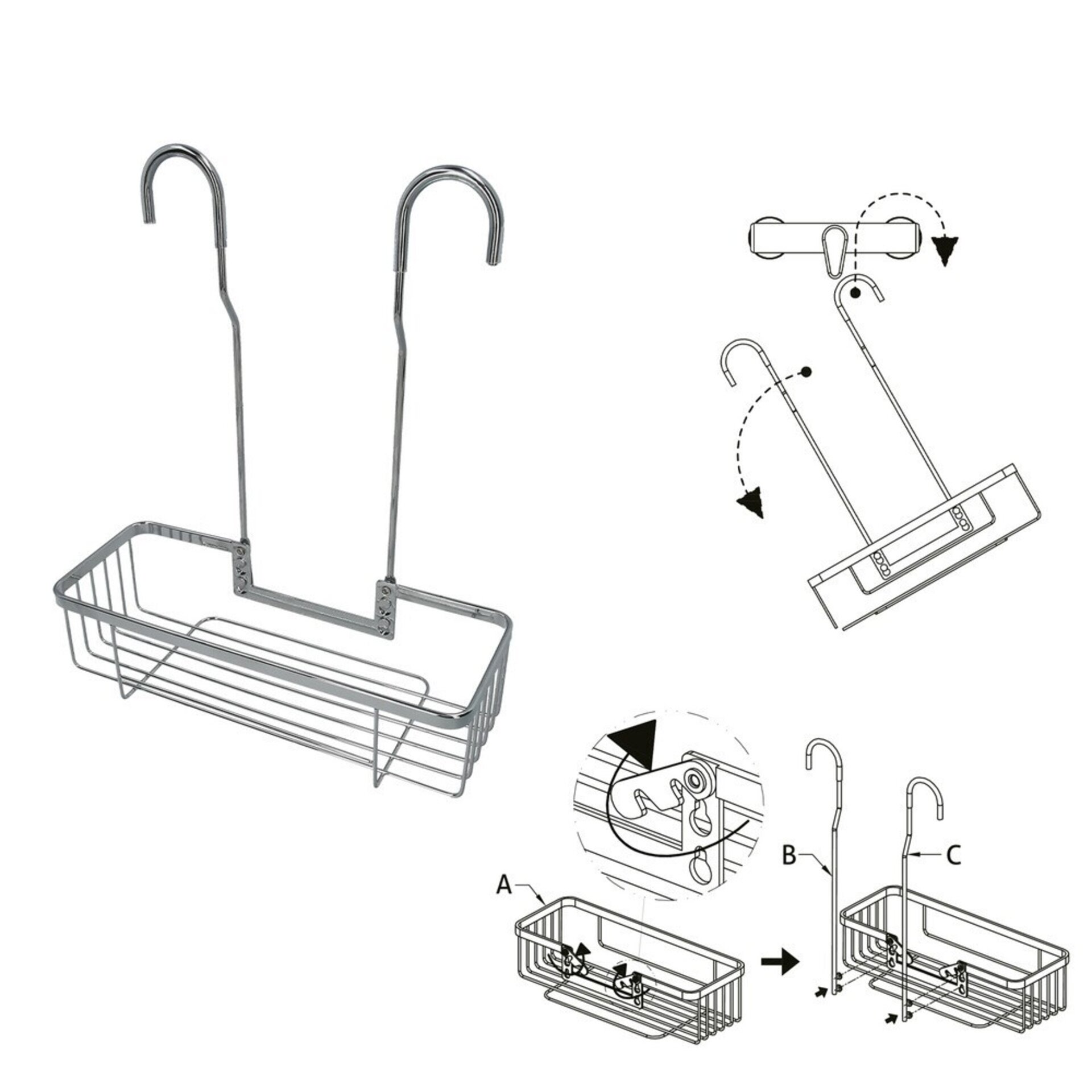 A

B

C